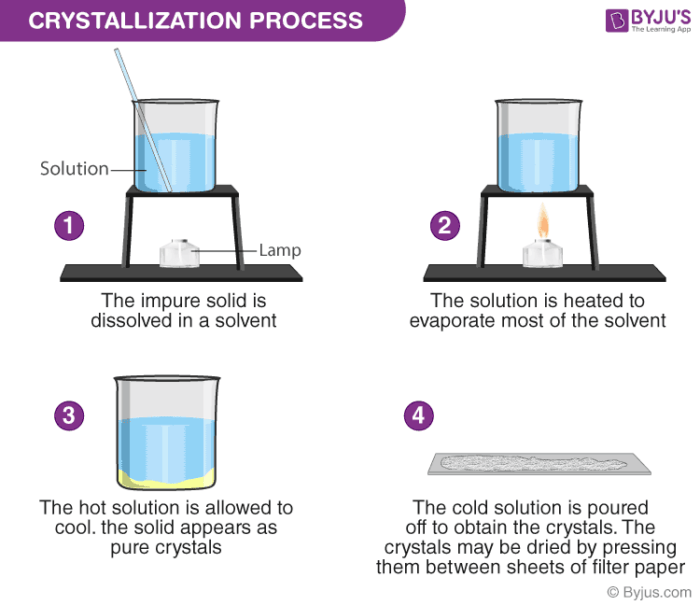 CRYSTALLIZATION PROCESS

BYJU'S
The Learning App

Solution

1

Lamp

The impure solid is dissolved in a solvent

2

The solution is heated to evaporate most of the solvent

3

The hot solution is allowed to cool. the solid appears as pure crystals

4

The cold solution is poured off to obtain the crystals. The crystals may be dried by pressing them between sheets of filter paper

© Byjus.com